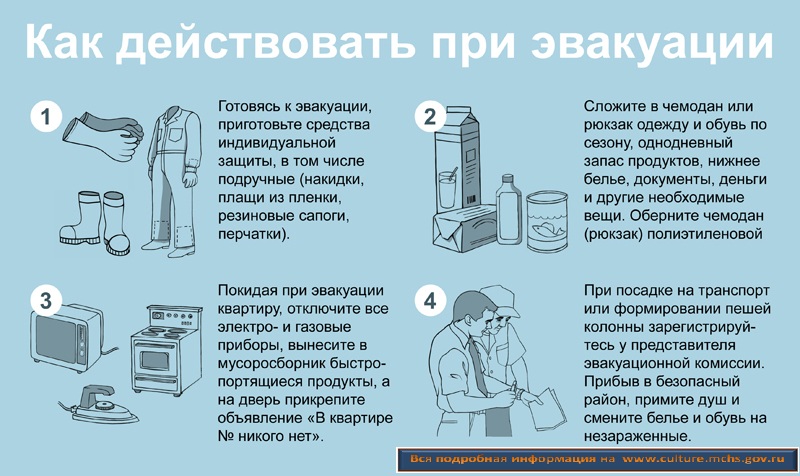 Как действовать при эвакуации

1

Готовясь к эвакуации, приготовьте средства индивидуальной защиты, в том числе подручные (накидки, плащи из пленки, резиновые сапоги, перчатки).

2

Сложите в чемодан или рюкзак одежду и обувь по сезону, однодневный запас продуктов, нижнее белье, документы, деньги и другие необходимые вещи. Оберните чемодан (рюкзак) полиэтиленовой

3

Покидая при эвакуации квартиру, отключите все электро- и газовые приборы, вынесите в мусоросборник быстропортящиеся продукты, а на дверь прикрепите объявление «В квартире № никого нет».

4

При посадке на транспорт или формировании пешей колонны зарегистрируйтесь у представителя эвакуационной комиссии. Прибыв в безопасный район, примите душ и смените белье и обувь на незараженные.

Вся подробная информация на www.culture.mchs.gov.ru